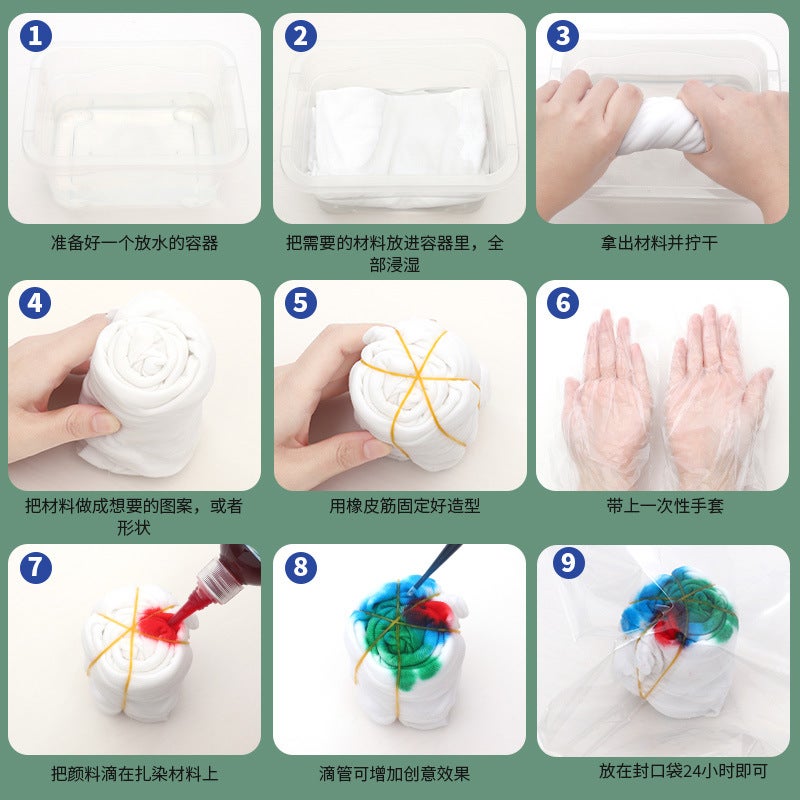 1
准备好一个放水的容器

2
把需要的材料放进容器里，全部浸湿

3
拿出材料并拧干

4
把材料做成想要的图案，或者形状

5
用橡皮筋固定好造型

6
带上一次性手套

7
把颜料滴在扎染材料上

8
滴管可增加创意效果

9
放在封口袋24小时即可